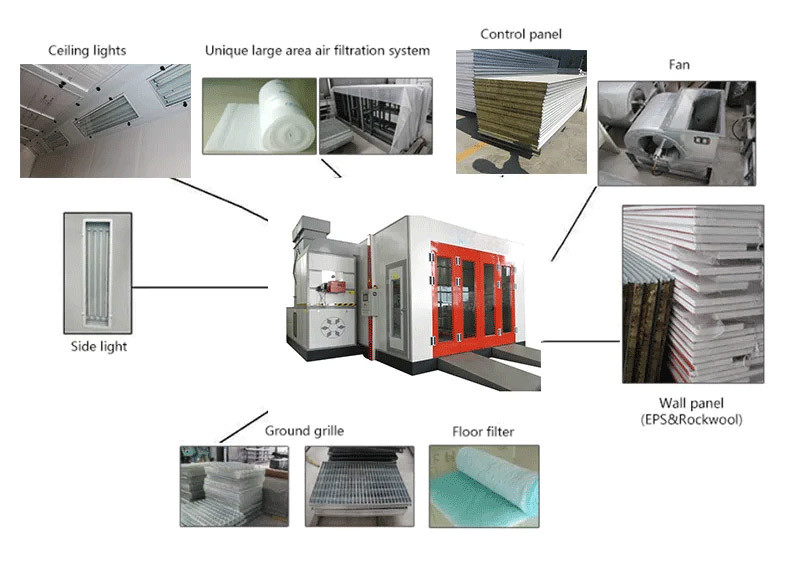 Ceiling lights

Unique large area air filtration system

Control panel

Fan

Side light

Wall panel
(EPS&Rockwool)

Ground grille

Floor filter